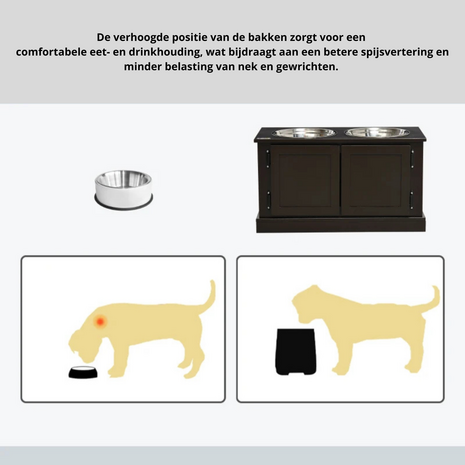 De verhoogde positie van de bakken zorgt voor een comfortabele eet- en drinkhouding, wat bijdraagt aan een betere spijsvertering en minder belasting van nek en gewrichten.